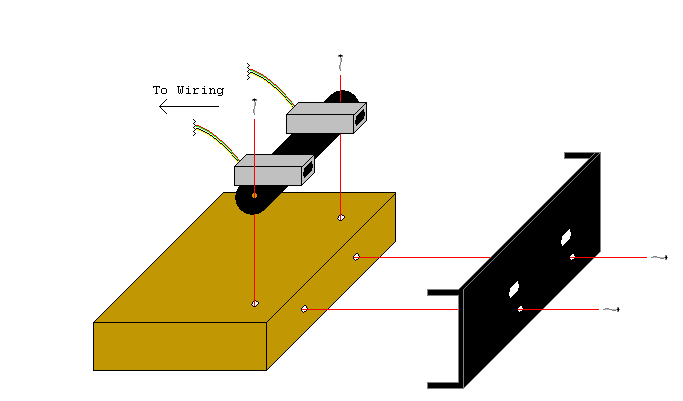 To Wiring