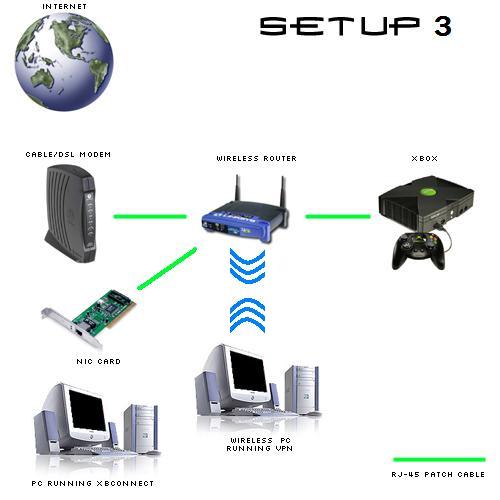 INTERNET

SETUP 3

CABLE/DSL MODEM

WIRELESS ROUTER

XBOX

NIC CARD

WIRELESS PC RUNNING VPN

PC RUNNING XBCONNECT

RJ-45 PATCH CABLE